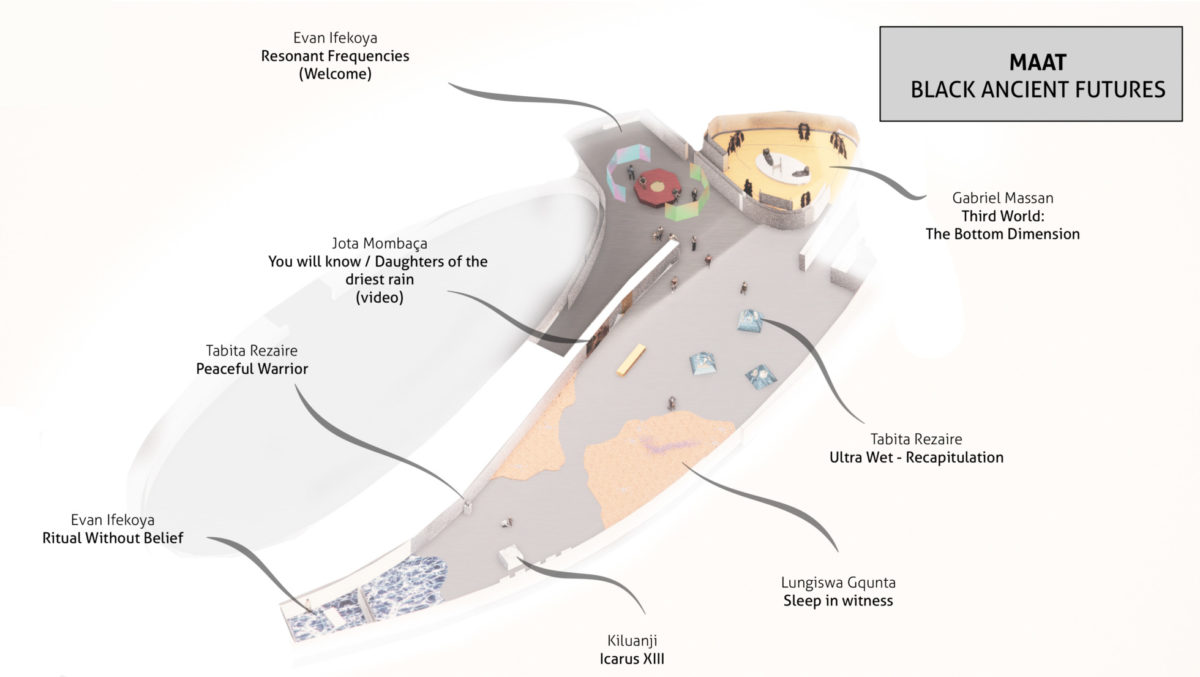 MAAT
BLACK ANCIENT FUTURES

Evan Ifekoya
Resonant Frequencies
(Welcome)

Gabriel Massan
Third World:
The Bottom Dimension

Jota Mombaça
You will know / Daughters of the driest rain
(video)

Tabita Rezaire
Peaceful Warrior

Tabita Rezaire
Ultra Wet - Recapitulation

Evan Ifekoya
Ritual Without Belief

Lungiswa Gqunta
Sleep in witness

Kiluanji
Icarus XIII